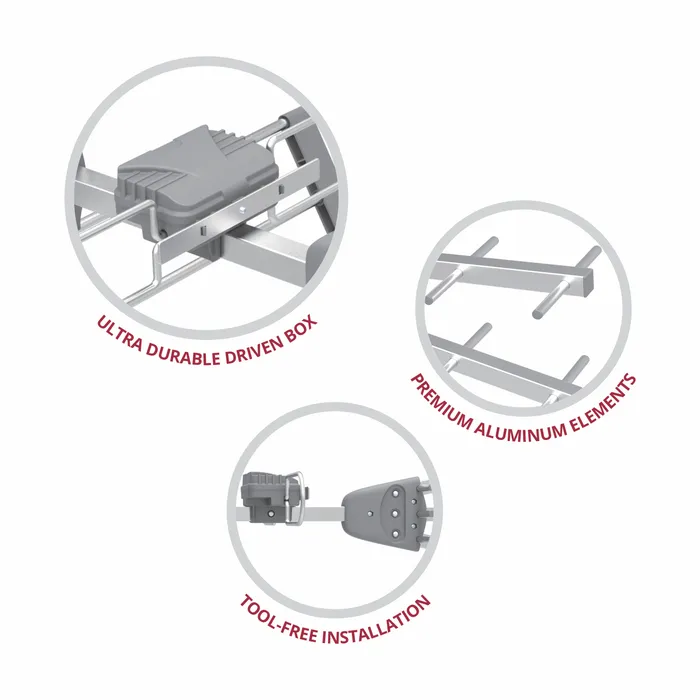 ULTRA DURABLE DRIVEN BOX

PREMIUM ALUMINUM ELEMENTS

TOOL-FREE INSTALLATION