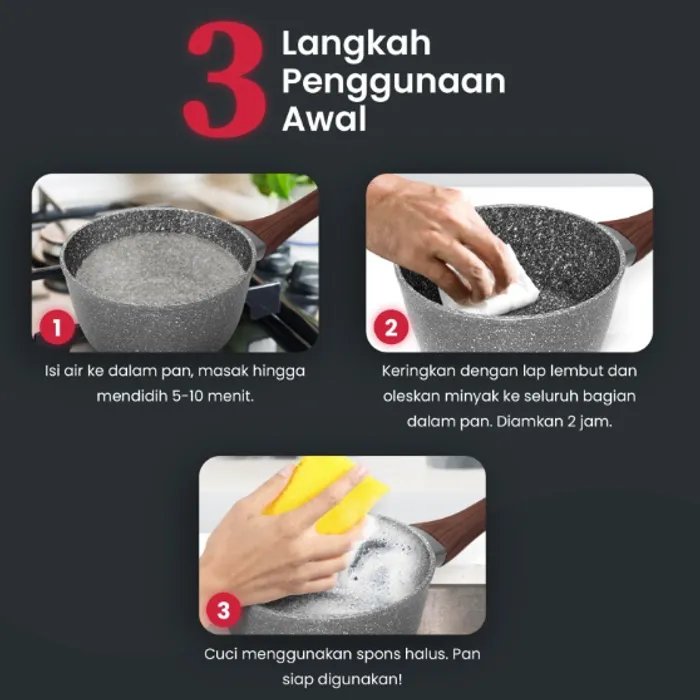 3 Langkah Penggunaan Awal

1

Isi air ke dalam pan, masak hingga mendidih 5-10 menit.

2

Keringkan dengan lap lembut dan oleskan minyak ke seluruh bagian dalam pan. Diamkan 2 jam.

3

Cuci menggunakan spons halus. Pan siap digunakan!