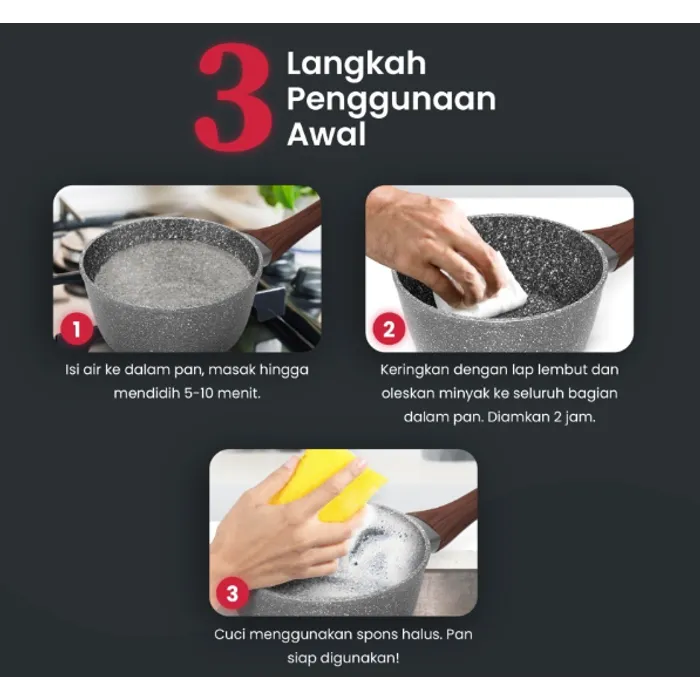 3 Langkah Penggunaan Awal

1

Isi air ke dalam pan, masak hingga mendidih 5-10 menit.

2

Keringkan dengan lap lembut dan oleskan minyak ke seluruh bagian dalam pan. Diamkan 2 jam.

3

Cuci menggunakan spons halus. Pan siap digunakan!