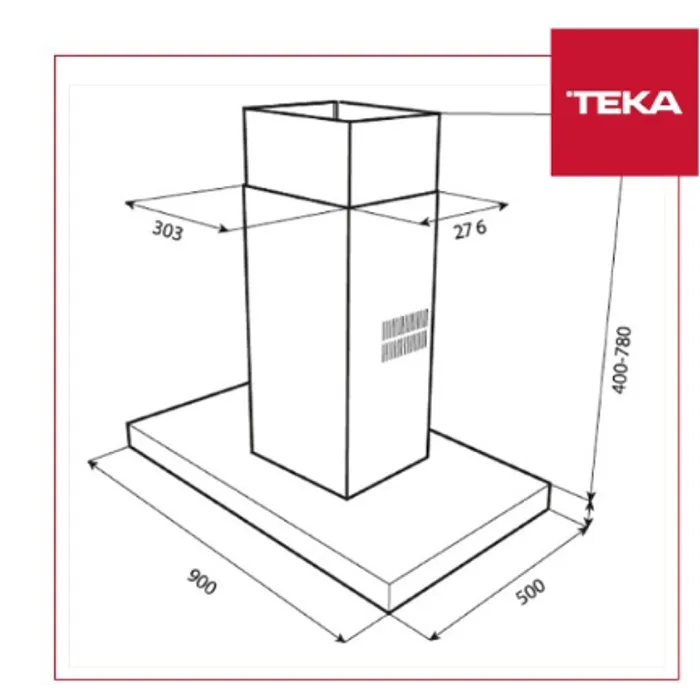 TEKA

303

27 6

400-780

900

500